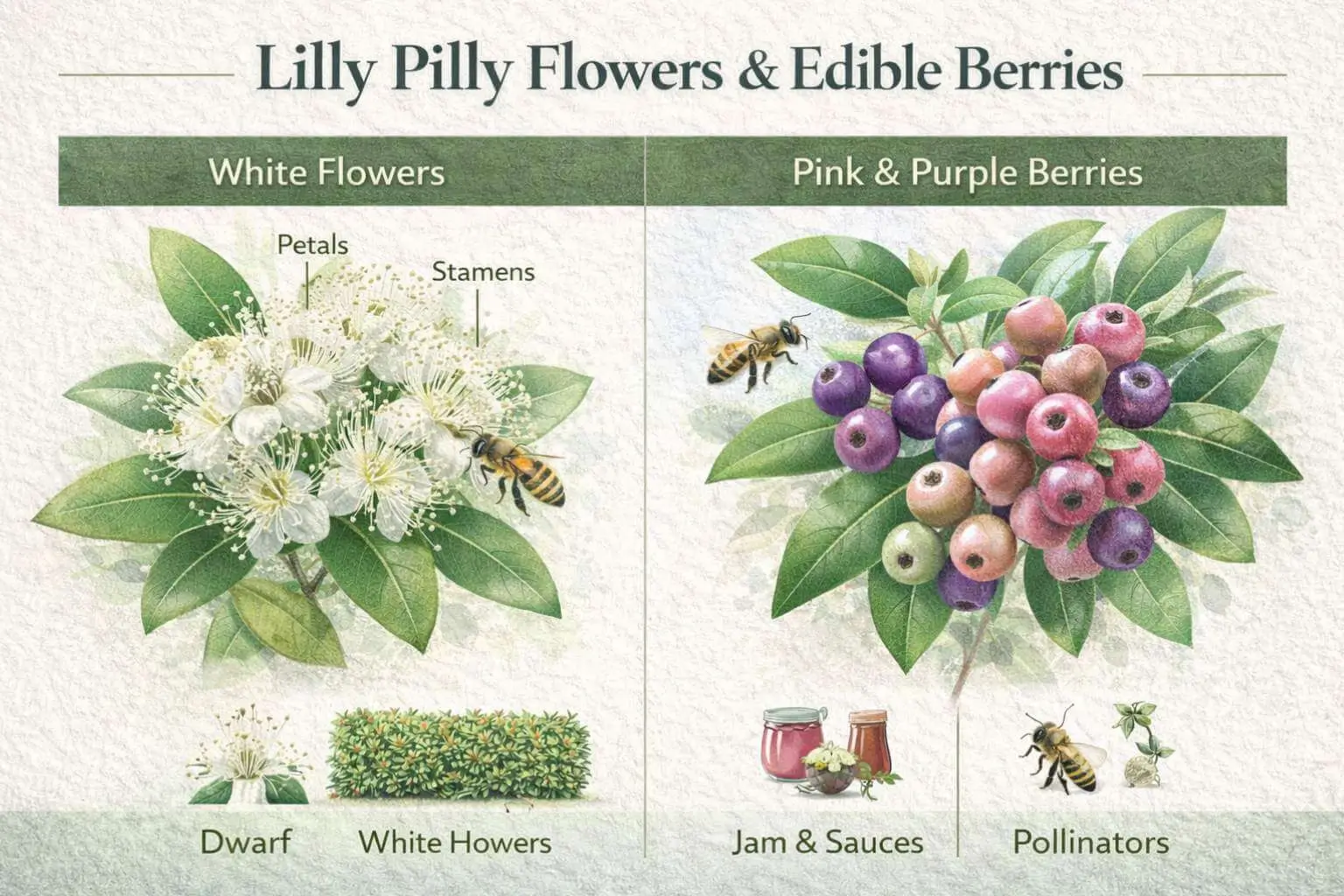 Lilly Pilly Flowers & Edible Berries

White Flowers

Petals

Stamens

Dwarf

White Howers

Pink & Purple Berries

Jam & Sauces

Pollinators