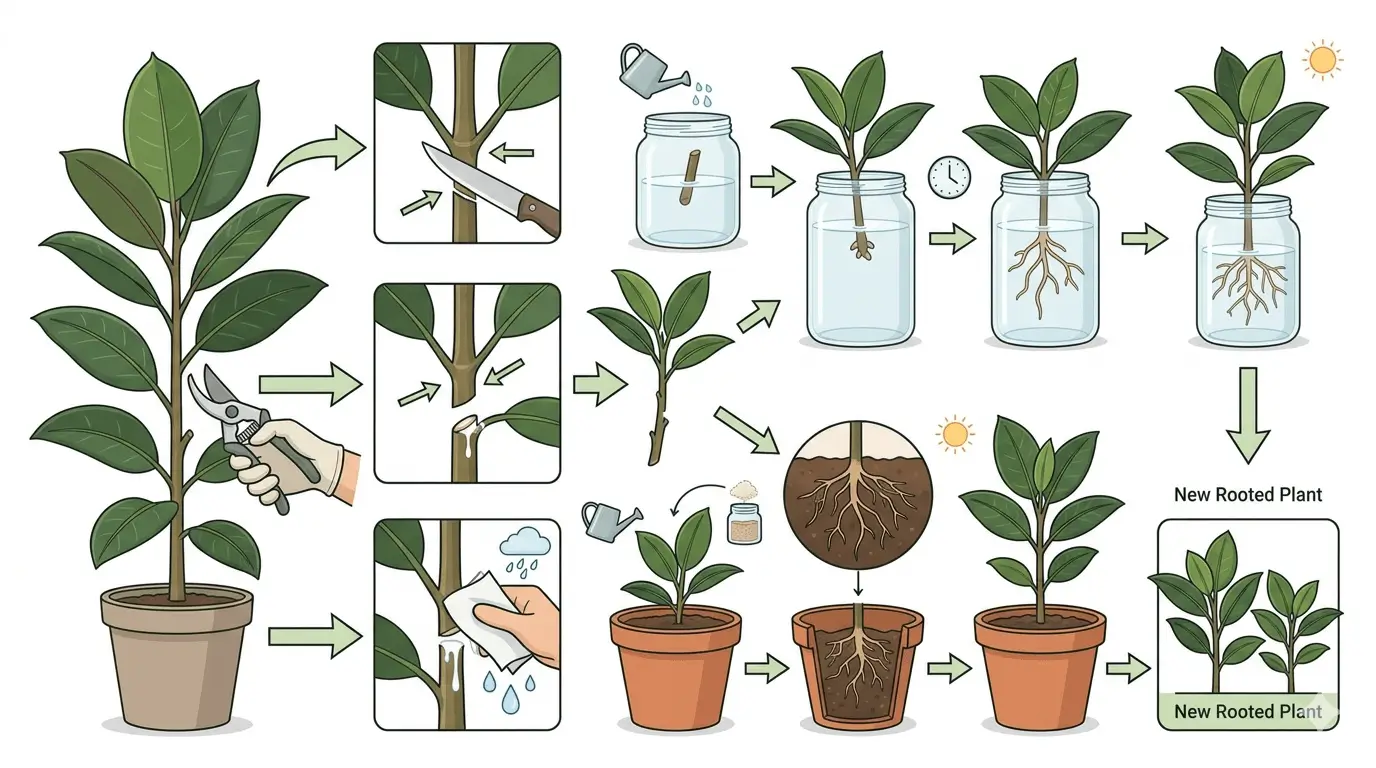 New Rooted Plant

New Rooted Plant