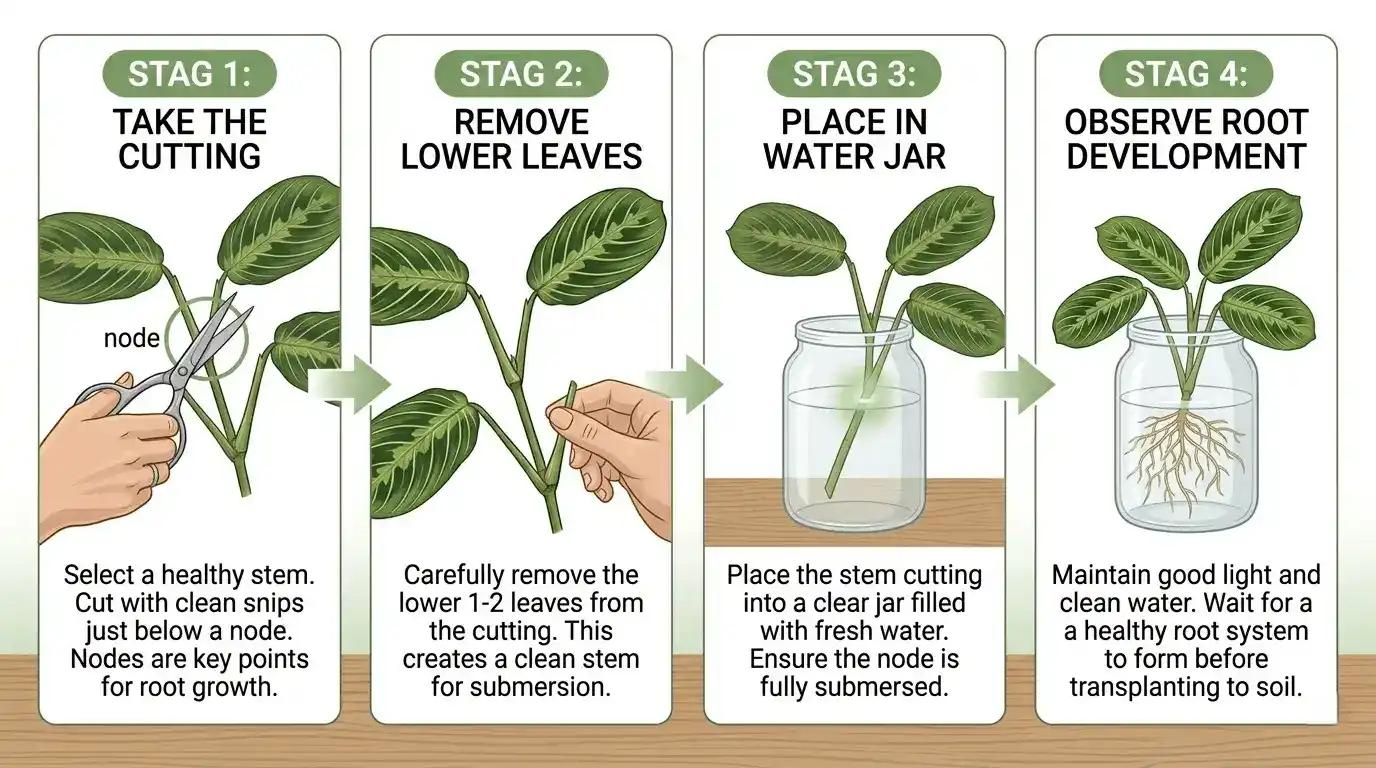 STAG 1:
TAKE THE CUTTING

node

Select a healthy stem. Cut with clean snips just below a node. Nodes are key points for root growth.

STAG 2:
REMOVE LOWER LEAVES

Carefully remove the lower 1-2 leaves from the cutting. This creates a clean stem for submersion.

STAG 3:
PLACE IN WATER JAR

Place the stem cutting into a clear jar filled with fresh water. Ensure the node is fully submersed.

STAG 4:
OBSERVE ROOT DEVELOPMENT

Maintain good light and clean water. Wait for a a healthy root system to form before transplanting to soil.