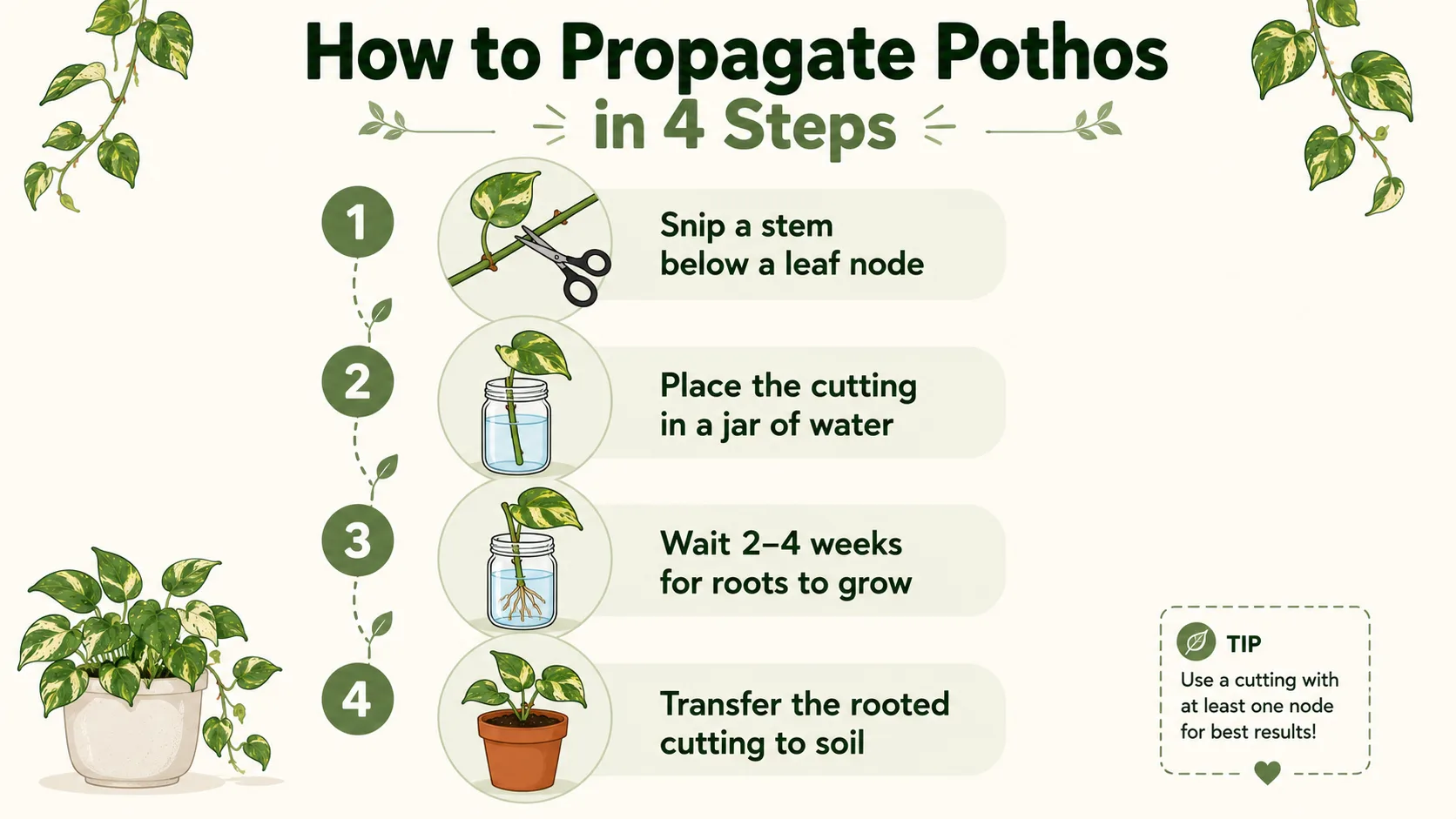 How to Propagate Pothos
in 4 Steps

1 Snip a stem below a leaf node

2 Place the cutting in a jar of water

3 Wait 2–4 weeks for roots to grow

4 Transfer the rooted cutting to soil

TIP
Use a cutting with at least one node for best results!