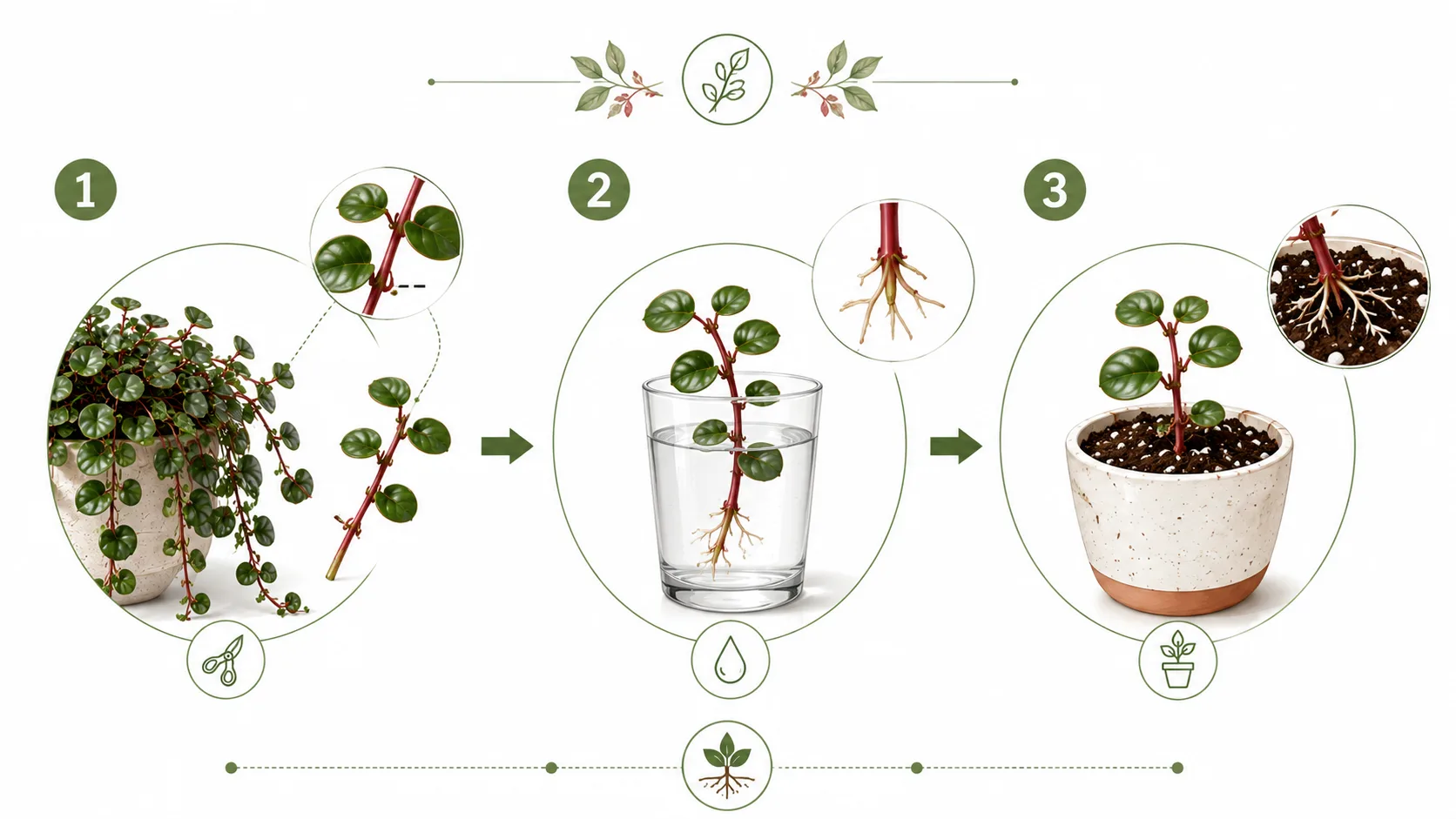 1

2

3